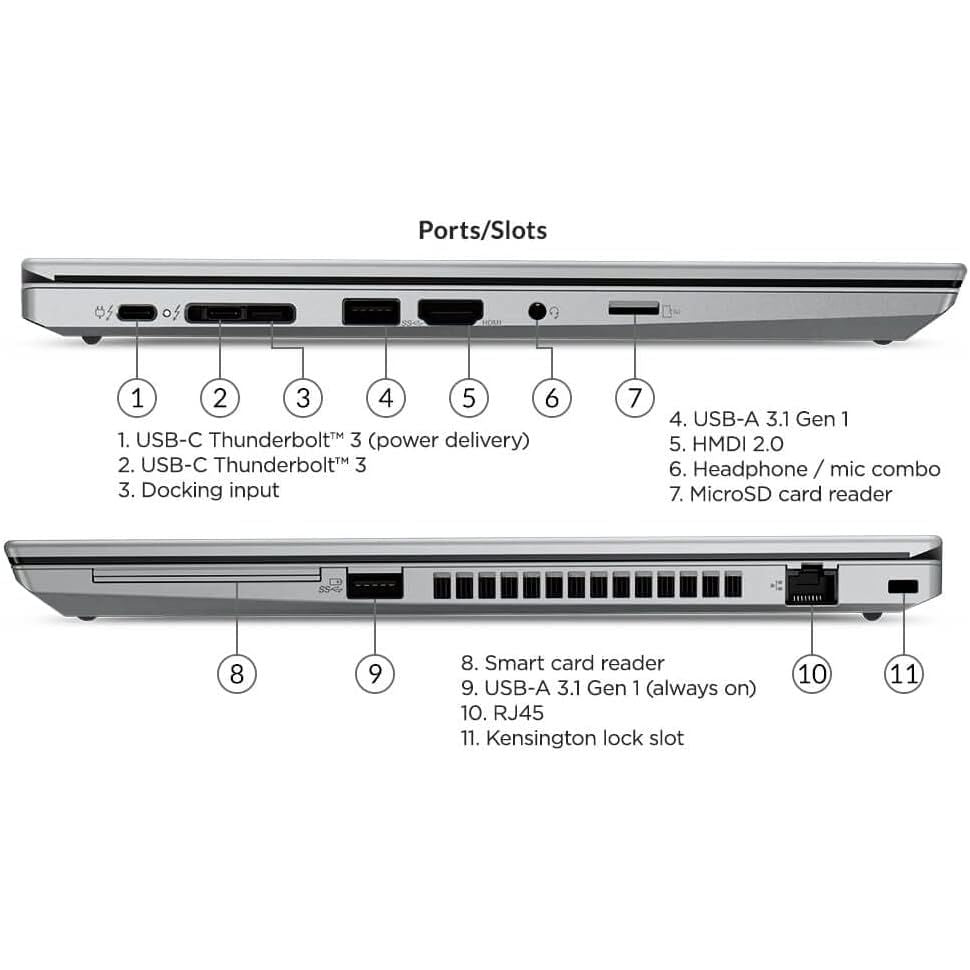 Ports/Slots

HDMI

1
2
3
4
5
6
7

1. USB-C Thunderbolt™ 3 (power delivery)
2. USB-C Thunderbolt™ 3
3. Docking input

4. USB-A 3.1 Gen 1
5. HMDI 2.0
6. Headphone / mic combo
7. MicroSD card reader

8
9
10
11

8. Smart card reader
9. USB-A 3.1 Gen 1 (always on)
10. RJ45
11. Kensington lock slot